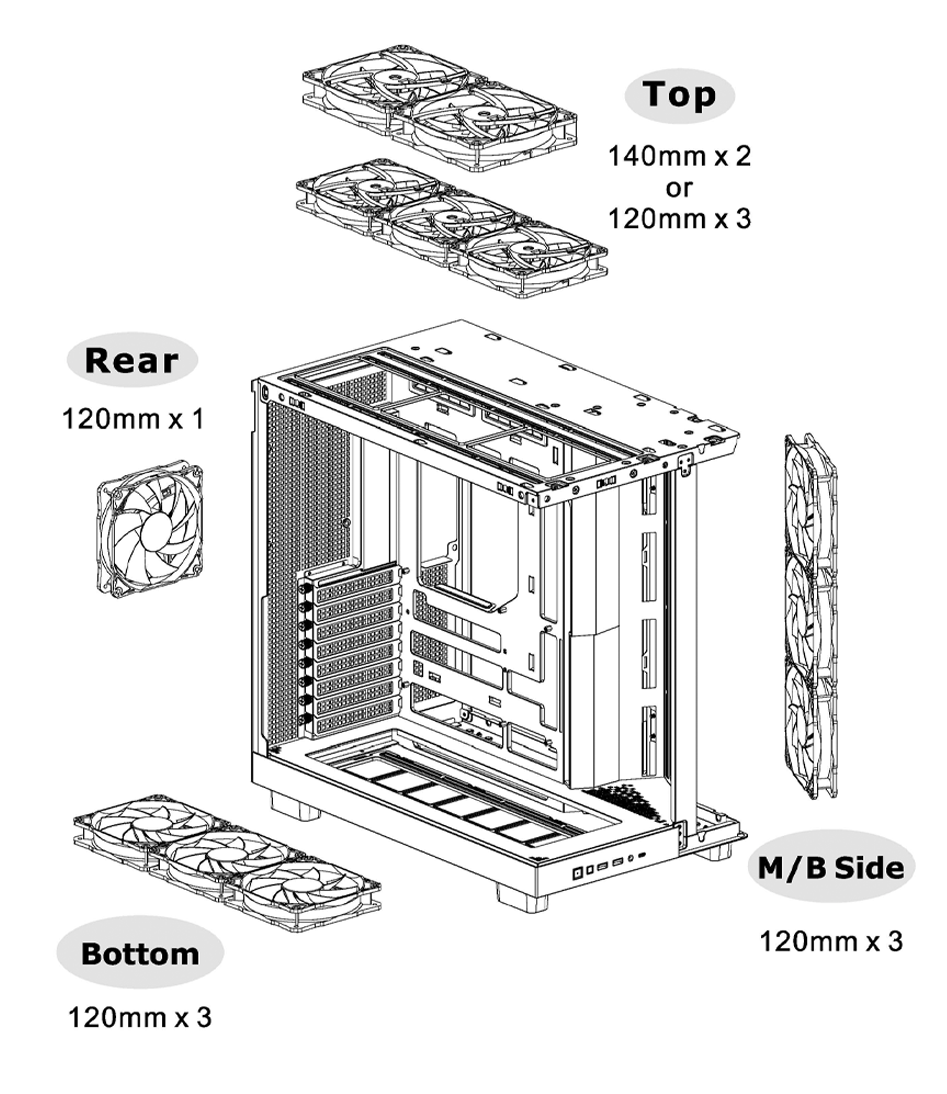 Top
140mm x 2
or
120mm x 3

Rear
120mm x 1

M/B Side
120mm x 3

Bottom
120mm x 3